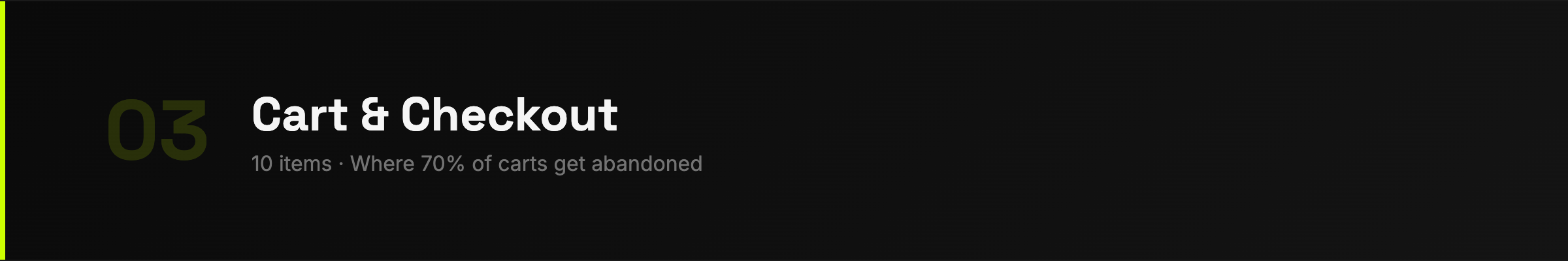 03

Cart & Checkout

10 items · Where 70% of carts get abandoned